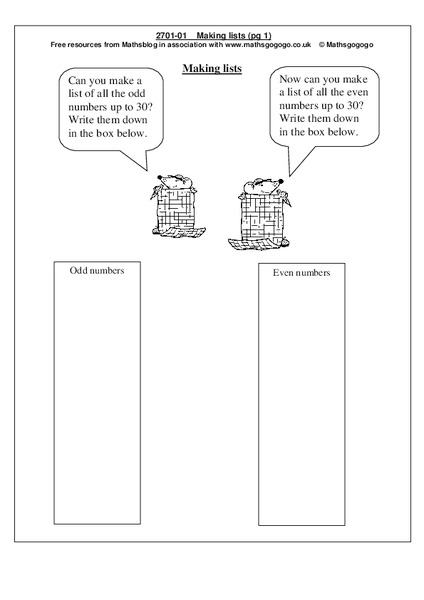 2701-01 Making lists (pg 1)
Free resources from Mathsblog in association with www.mathsgogogo.co.uk © Mathsgogogo

Making lists

Can you make a list of all the odd numbers up to 30? Write them down in the box below.

Now can you make a list of all the even numbers up to 30? Write them down in the box below.

Odd numbers

Even numbers