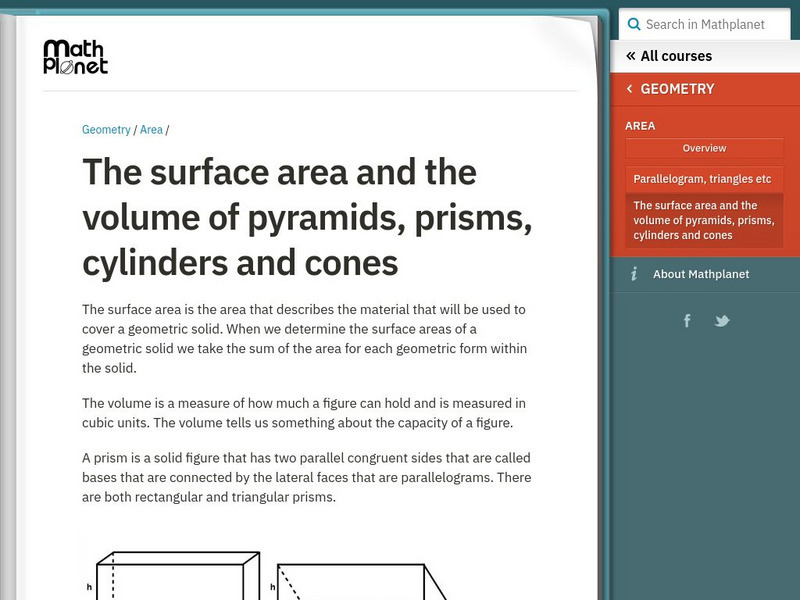 Math Planet

Geometry / Area /

The surface area and the volume of pyramids, prisms, cylinders and cones

The surface area is the area that describes the material that will be used to cover a geometric solid. When we determine the surface areas of a geometric solid we take the sum of the area for each geometric form within the solid.

The volume is a measure of how much a figure can hold and is measured in cubic units. The volume tells us something about the capacity of a figure.

A prism is a solid figure that has two parallel congruent sides that are called bases that are connected by the lateral faces that are parallelograms. There are both rectangular and triangular prisms.

h

h

Search in Mathplanet

« All courses

‹ GEOMETRY

AREA

Overview

Parallelogram, triangles etc

The surface area and the volume of pyramids, prisms, cylinders and cones

About Mathplanet