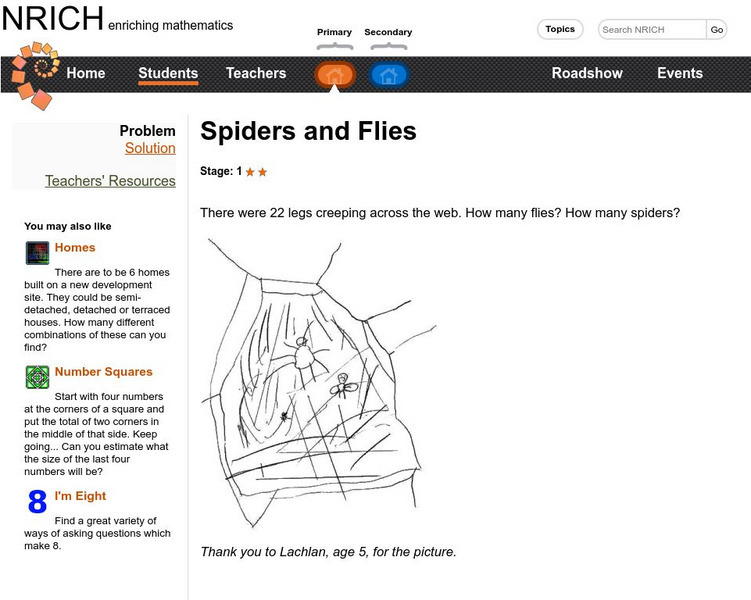 NRICH enriching mathematics

Primary Secondary

Topics Search NRICH Go

Home Students Teachers Roadshow Events

Problem
Solution
Teachers' Resources

You may also like

Homes

There are to be 6 homes built on a new development site. They could be semi-detached, detached or terraced houses. How many different combinations of these can you find?

Number Squares

Start with four numbers at the corners of a square and put the total of two corners in the middle of that side. Keep going... Can you estimate what the size of the last four numbers will be?

8 I'm Eight

Find a great variety of ways of asking questions which make 8.

Spiders and Flies

Stage: 1 ★★

There were 22 legs creeping across the web. How many flies? How many spiders?

Thank you to Lachlan, age 5, for the picture.