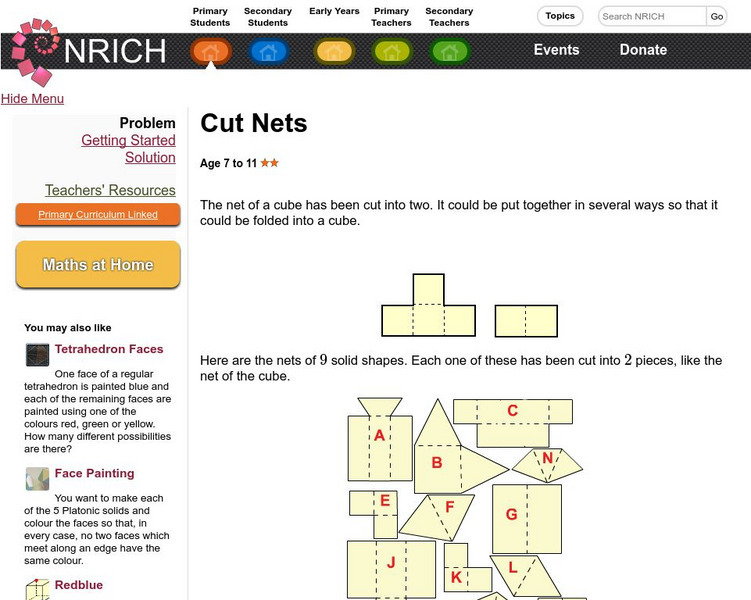 Primary Students
Secondary Students
Early Years
Primary Teachers
Secondary Teachers
Topics
Search NRICH
Go

NRICH
Events
Donate

Hide Menu

Problem
Getting Started
Solution

Teachers' Resources

Primary Curriculum Linked

Maths at Home

You may also like

Tetrahedron Faces

One face of a regular tetrahedron is painted blue and each of the remaining faces are painted using one of the colours red, green or yellow. How many different possibilities are there?

Face Painting

You want to make each of the 5 Platonic solids and colour the faces so that, in every case, no two faces which meet along an edge have the same colour.

Redblue

Cut Nets

Age 7 to 11 ★★

The net of a cube has been cut into two. It could be put together in several ways so that it could be folded into a cube.

Here are the nets of $9$ solid shapes. Each one of these has been cut into $2$ pieces, like the net of the cube.

A
B
C
N
E
F
G
J
K
L