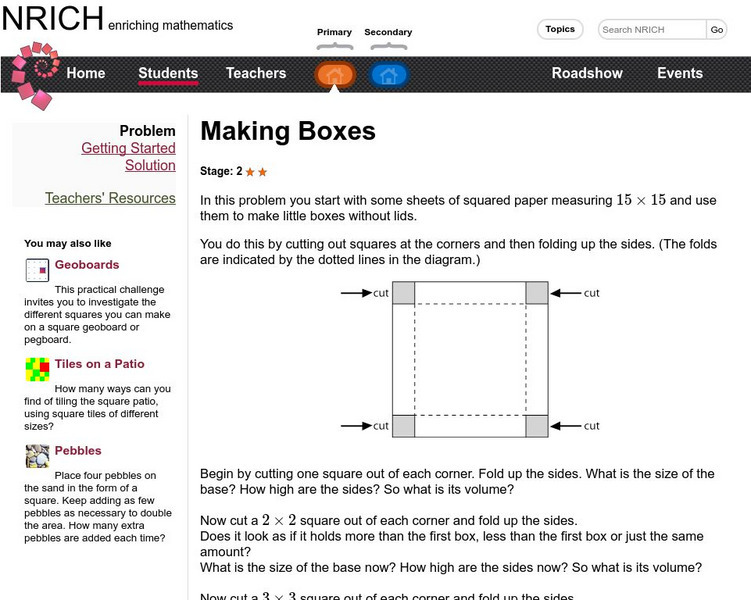 NRICH enriching mathematics

Primary Secondary

Topics Search NRICH Go

Home Students Teachers Roadshow Events

Problem
Getting Started
Solution

Teachers' Resources

You may also like

Geoboards

This practical challenge invites you to investigate the different squares you can make on a square geoboard or pegboard.

Tiles on a Patio

How many ways can you find of tiling the square patio, using square tiles of different sizes?

Pebbles

Place four pebbles on the sand in the form of a square. Keep adding as few pebbles as necessary to double the area. How many extra pebbles are added each time?

Making Boxes

Stage: 2

In this problem you start with some sheets of squared paper measuring $15 \times 15$ and use them to make little boxes without lids.

You do this by cutting out squares at the corners and then folding up the sides. (The folds are indicated by the dotted lines in the diagram.)

cut cut
cut cut

Begin by cutting one square out of each corner. Fold up the sides. What is the size of the base? How high are the sides? So what is its volume?

Now cut a $2 \times 2$ square out of each corner and fold up the sides.
Does it look as if it holds more than the first box, less than the first box or just the same amount?
What is the size of the base now? How high are the sides now? So what is its volume?

Now cut a $3 \times 3$ square out of each corner and fold up the sides.