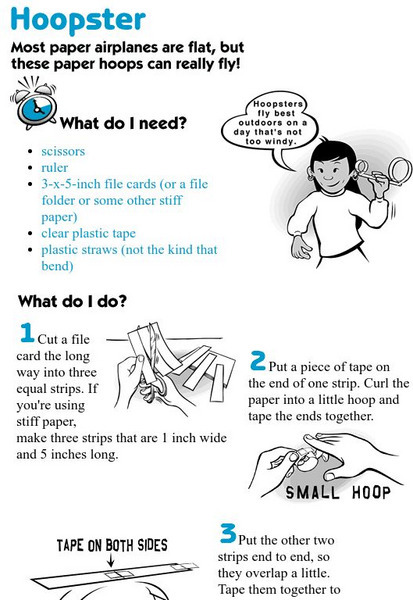 Hoopster

Most paper airplanes are flat, but these paper hoops can really fly!

What do I need?

Hoopsters fly best outdoors on a day that's not too windy.

- scissors
- ruler
- 3-x-5-inch file cards (or a file folder or some other stiff paper)
- clear plastic tape
- plastic straws (not the kind that bend)

What do I do?

1 Cut a file card the long way into three equal strips. If you're using stiff paper, make three strips that are 1 inch wide and 5 inches long.

2 Put a piece of tape on the end of one strip. Curl the paper into a little hoop and tape the ends together.

SMALL HOOP

TAPE ON BOTH SIDES

3 Put the other two strips end to end, so they overlap a little. Tape them together to