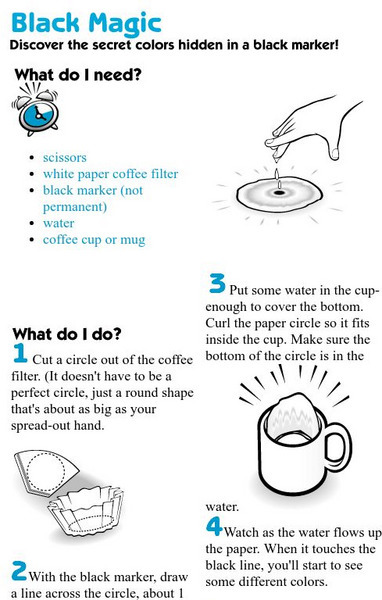 Black Magic
Discover the secret colors hidden in a black marker!

What do I need?

- scissors
- white paper coffee filter
- black marker (not permanent)
- water
- coffee cup or mug

What do I do?

1 Cut a circle out of the coffee filter. (It doesn't have to be a perfect circle, just a round shape that's about as big as your spread-out hand.

2 With the black marker, draw a line across the circle, about 1

3 Put some water in the cup-enough to cover the bottom. Curl the paper circle so it fits inside the cup. Make sure the bottom of the circle is in the water.

4 Watch as the water flows up the paper. When it touches the black line, you'll start to see some different colors.