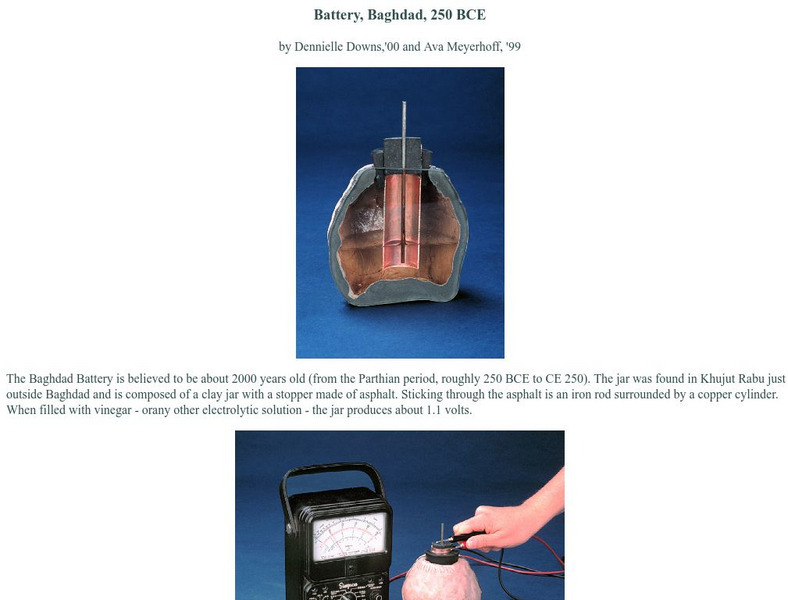 Battery, Baghdad, 250 BCE

by Dennielle Downs,'00 and Ava Meyerhoff, '99

The Baghdad Battery is believed to be about 2000 years old (from the Parthian period, roughly 250 BCE to CE 250). The jar was found in Khujut Rabu just outside Baghdad and is composed of a clay jar with a stopper made of asphalt. Sticking through the asphalt is an iron rod surrounded by a copper cylinder. When filled with vinegar - orany other electrolytic solution - the jar produces about 1.1 volts.

Simpson