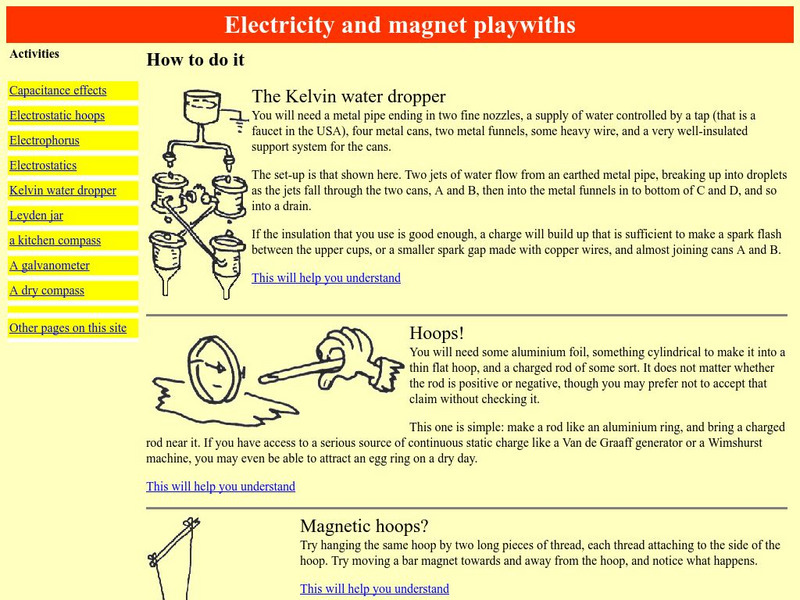 Electricity and magnet playwiths

Activities

Capacitance effects

Electrostatic hoops

Electrophorus

Electrostatics

Kelvin water dropper

Leyden jar

a kitchen compass

A galvanometer

A dry compass

Other pages on this site

How to do it

The Kelvin water dropper

You will need a metal pipe ending in two fine nozzles, a supply of water controlled by a tap (that is a faucet in the USA), four metal cans, two metal funnels, some heavy wire, and a very well-insulated support system for the cans.

The set-up is that shown here. Two jets of water flow from an earthed metal pipe, breaking up into droplets as the jets fall through the two cans, A and B, then into the metal funnels in to bottom of C and D, and so into a drain.

If the insulation that you use is good enough, a charge will build up that is sufficient to make a spark flash between the upper cups, or a smaller spark gap made with copper wires, and almost joining cans A and B.

This will help you understand

Hoops!

You will need some aluminium foil, something cylindrical to make it into a thin flat hoop, and a charged rod of some sort. It does not matter whether the rod is positive or negative, though you may prefer not to accept that claim without checking it.

This one is simple: make a rod like an aluminium ring, and bring a charged rod near it. If you have access to a serious source of continuous static charge like a Van de Graaff generator or a Wimshurst machine, you may even be able to attract an egg ring on a dry day.

This will help you understand

Magnetic hoops?

Try hanging the same hoop by two long pieces of thread, each thread attaching to the side of the hoop. Try moving a bar magnet towards and away from the hoop, and notice what happens.

This will help you understand