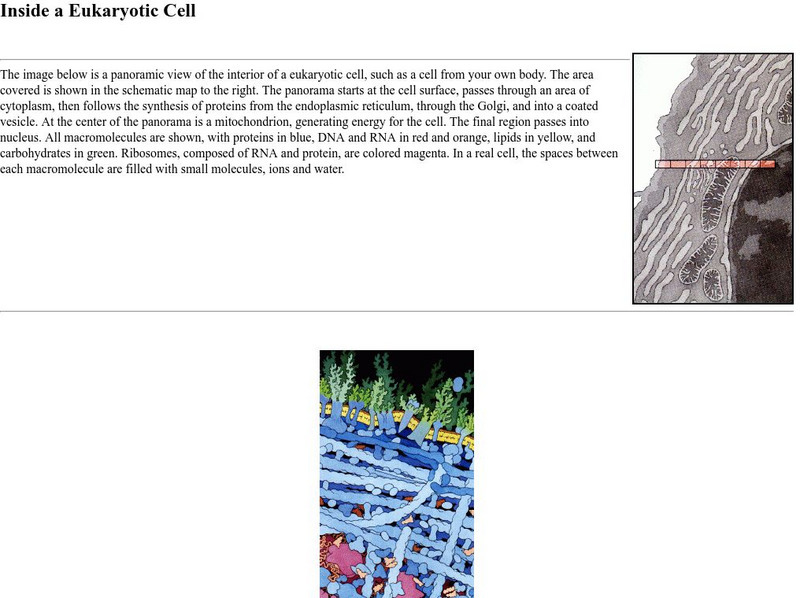 Inside a Eukaryotic Cell

The image below is a panoramic view of the interior of a eukaryotic cell, such as a cell from your own body. The area covered is shown in the schematic map to the right. The panorama starts at the cell surface, passes through an area of cytoplasm, then follows the synthesis of proteins from the endoplasmic reticulum, through the Golgi, and into a coated vesicle. At the center of the panorama is a mitochondrion, generating energy for the cell. The final region passes into nucleus. All macromolecules are shown, with proteins in blue, DNA and RNA in red and orange, lipids in yellow, and carbohydrates in green. Ribosomes, composed of RNA and protein, are colored magenta. In a real cell, the spaces between each macromolecule are filled with small molecules, ions and water.