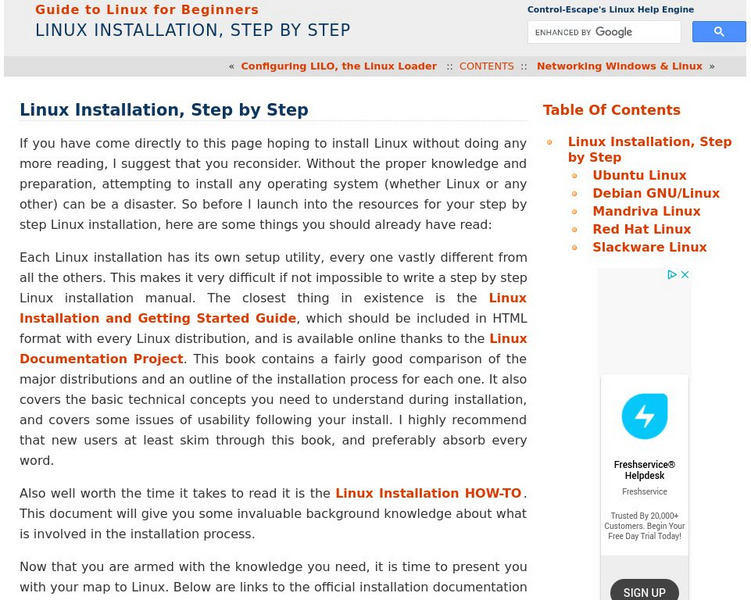 Guide to Linux for Beginners
LINUX INSTALLATION, STEP BY STEP

Control-Escape's Linux Help Engine
ENHANCED BY Google

« Configuring LILO, the Linux Loader :: CONTENTS :: Networking Windows & Linux »

Linux Installation, Step by Step

If you have come directly to this page hoping to install Linux without doing any more reading, I suggest that you reconsider. Without the proper knowledge and preparation, attempting to install any operating system (whether Linux or any other) can be a disaster. So before I launch into the resources for your step by step Linux installation, here are some things you should already have read:

Each Linux installation has its own setup utility, every one vastly different from all the others. This makes it very difficult if not impossible to write a step by step Linux installation manual. The closest thing in existence is the Linux Installation and Getting Started Guide, which should be included in HTML format with every Linux distribution, and is available online thanks to the Linux Documentation Project. This book contains a fairly good comparison of the major distributions and an outline of the installation process for each one. It also covers the basic technical concepts you need to understand during installation, and covers some issues of usability following your install. I highly recommend that new users at least skim through this book, and preferably absorb every word.

Also well worth the time it takes to read it is the Linux Installation HOW-TO. This document will give you some invaluable background knowledge about what is involved in the installation process.

Now that you are armed with the knowledge you need, it is time to present you with your map to Linux. Below are links to the official installation documentation

Table Of Contents

Linux Installation, Step by Step
Ubuntu Linux
Debian GNU/Linux
Mandriva Linux
Red Hat Linux
Slackware Linux

Freshservice® Helpdesk
Freshservice
Trusted By 20,000+ Customers. Begin Your Free Day Trial Today!
SIGN UP