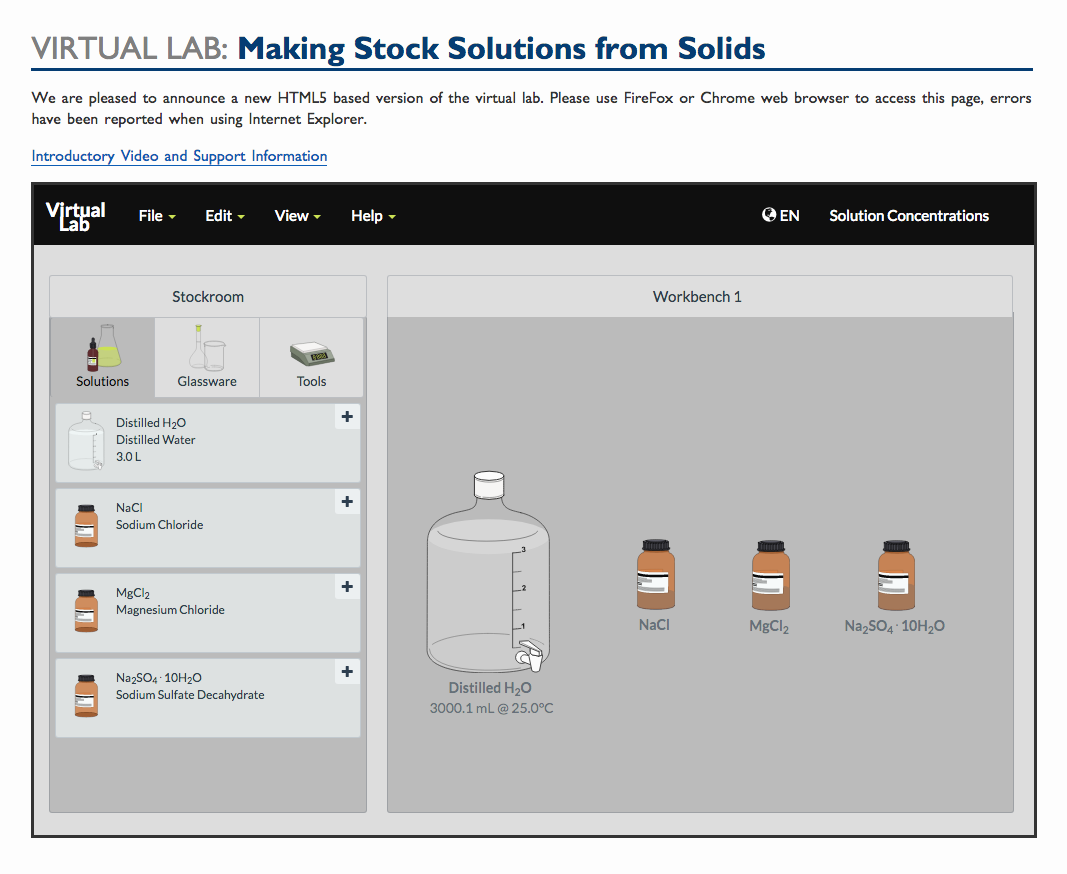 VIRTUAL LAB: Making Stock Solutions from Solids

We are pleased to announce a new HTML5 based version of the virtual lab. Please use FireFox or Chrome web browser to access this page, errors have been reported when using Internet Explorer.

Introductory Video and Support Information

Virtual Lab File Edit View Help EN Solution Concentrations

Stockroom

Solutions Glassware Tools

Distilled $H_2O$
Distilled Water
3.0 L
+

NaCl
Sodium Chloride
+

$MgCl_2$
Magnesium Chloride
+

$Na_2SO_4 \cdot 10H_2O$
Sodium Sulfate Decahydrate
+

Workbench 1

3
2
1

Distilled $H_2O$
3000.1 mL @ 25.0°C

NaCl

$MgCl_2$

$Na_2SO_4 \cdot 10H_2O$